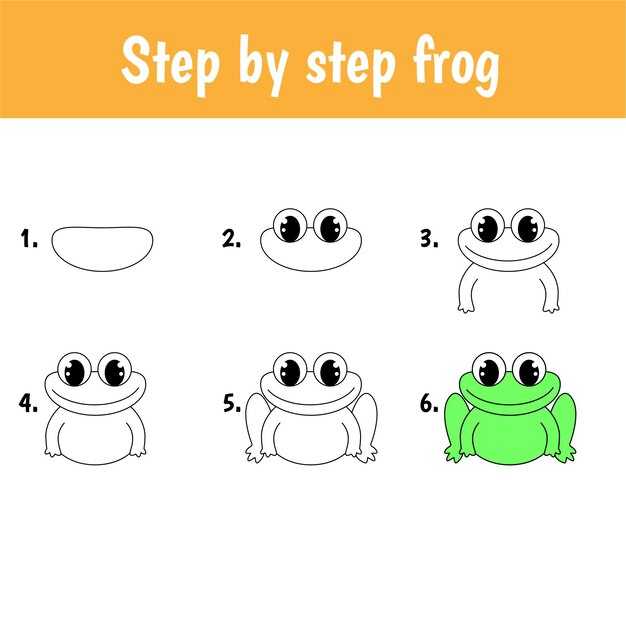 Step by step frog

1.

2.

3.

4.

5.

6.