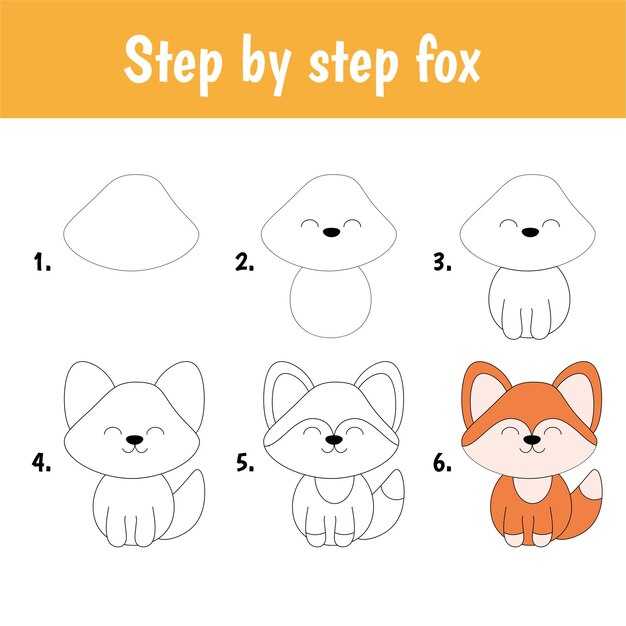 Step by step fox

1.

2.

3.

4.

5.

6.