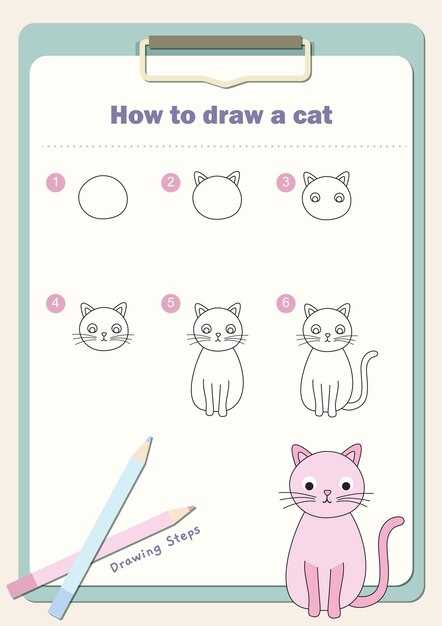 How to draw a cat

1

2

3

4

5

6

Drawing Steps